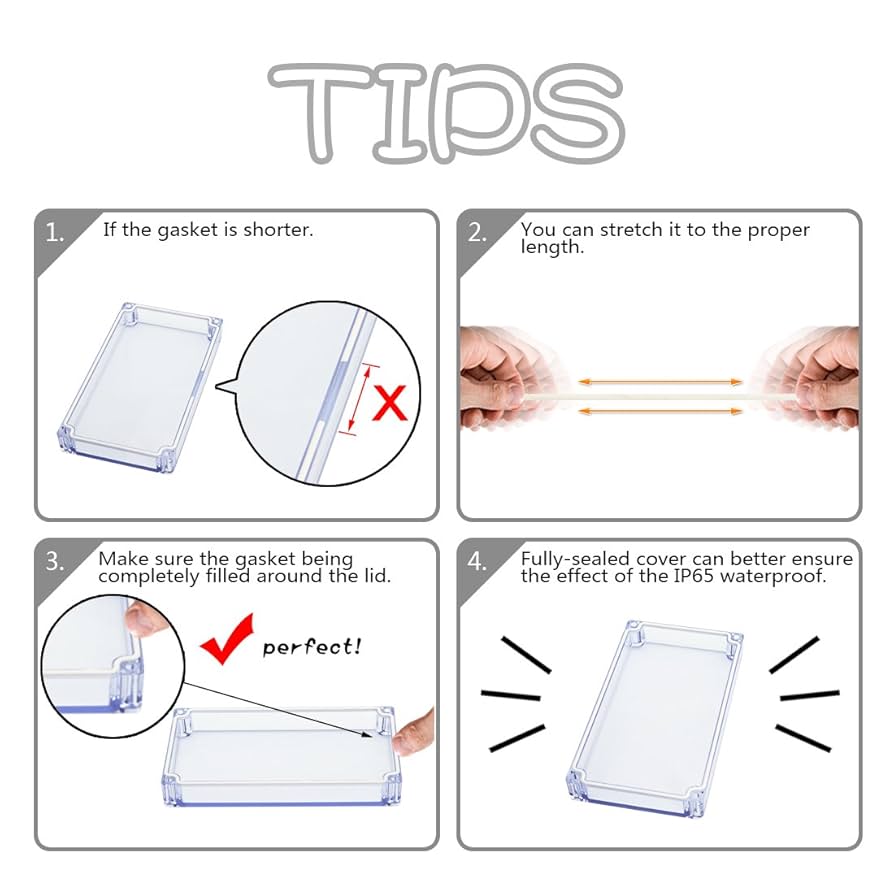 TIPS

1. If the gasket is shorter.

X

2. You can stretch it to the proper length.

3. Make sure the gasket being completely filled around the lid.

perfect!

4. Fully-sealed cover can better ensure the effect of the IP65 waterproof.